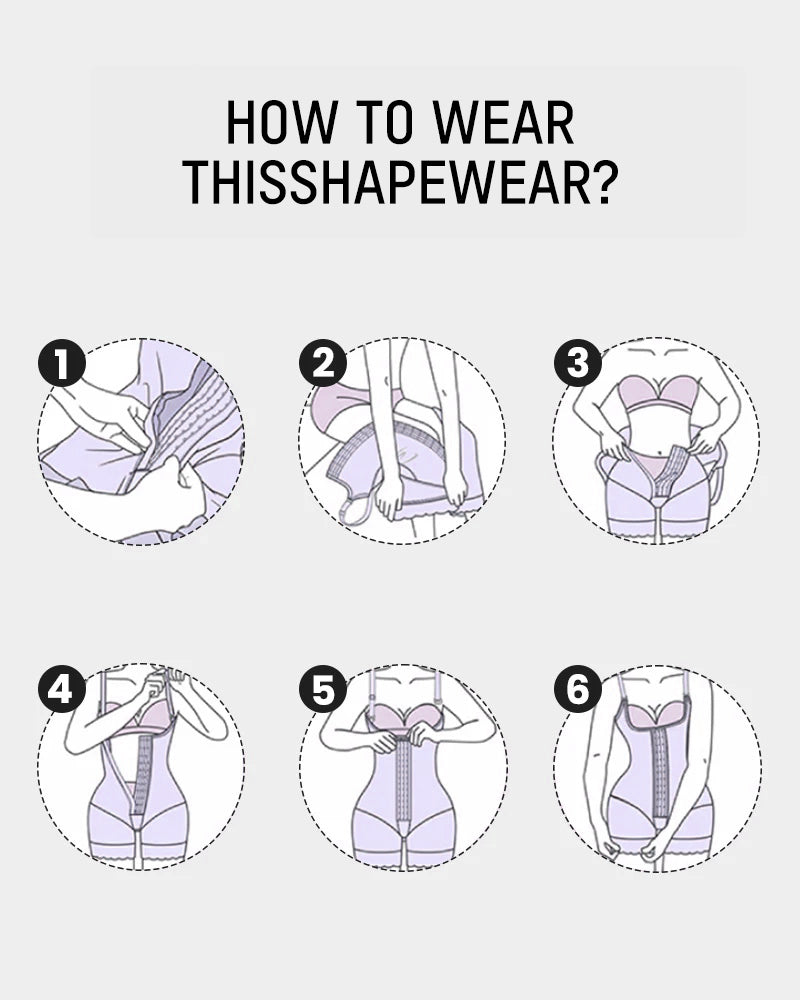 HOW TO WEAR THISSHAPEWEAR?

1

2

3

4

5

6