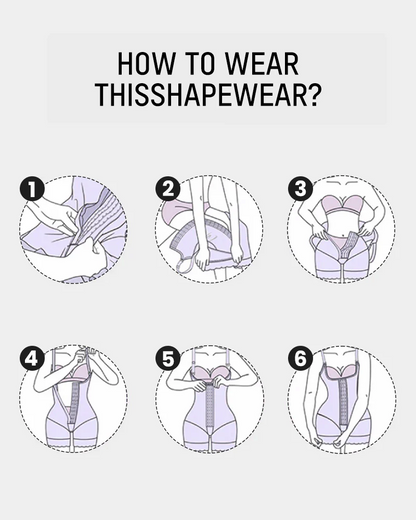 HOW TO WEAR THISSHAPEWEAR?

1

2

3

4

5

6